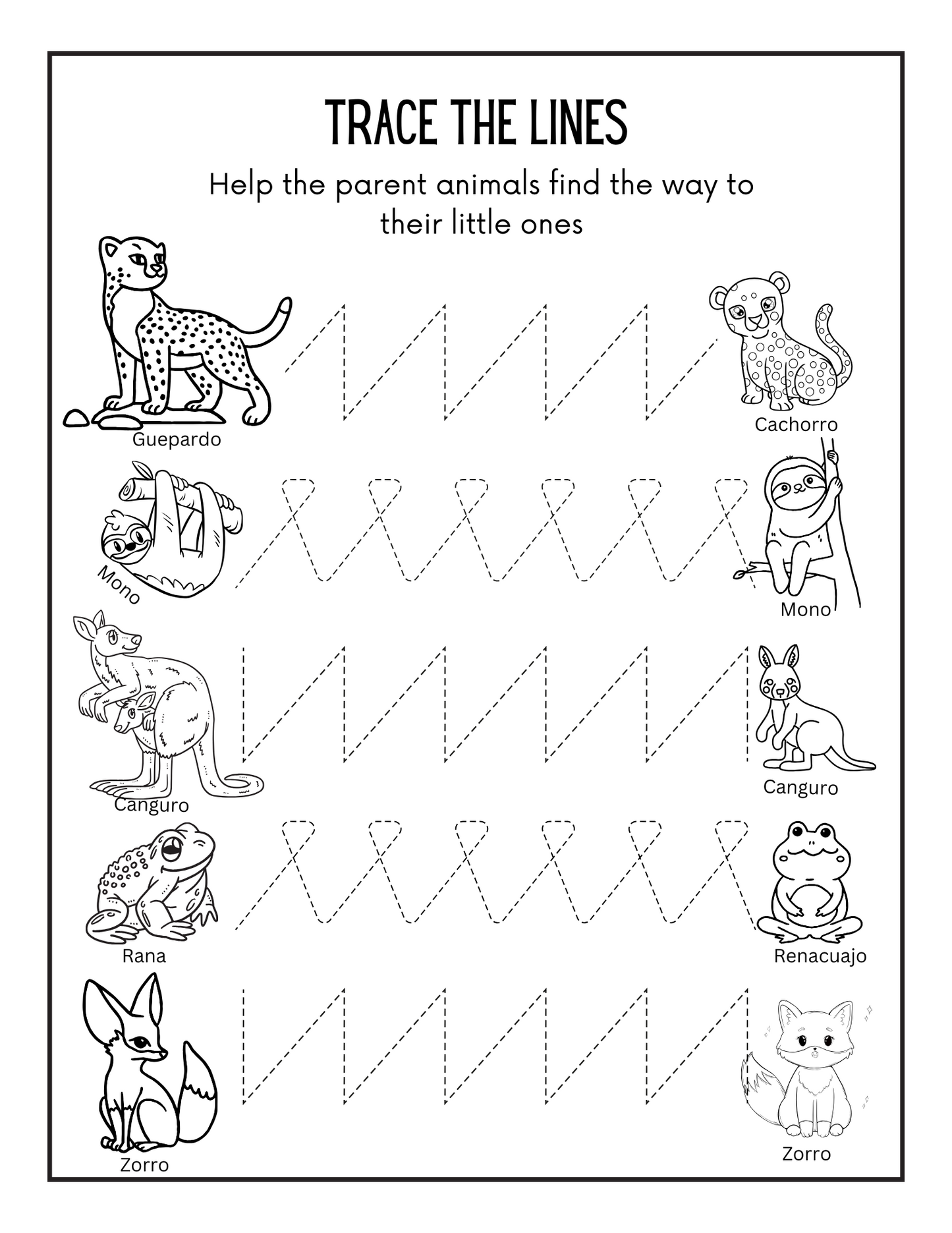 TRACE THE LINES

Help the parent animals find the way to their little ones

Guepardo

Cachorro

Mono

Mono

Canguro

Canguro

Rana

Renacuajo

Zorro

Zorro