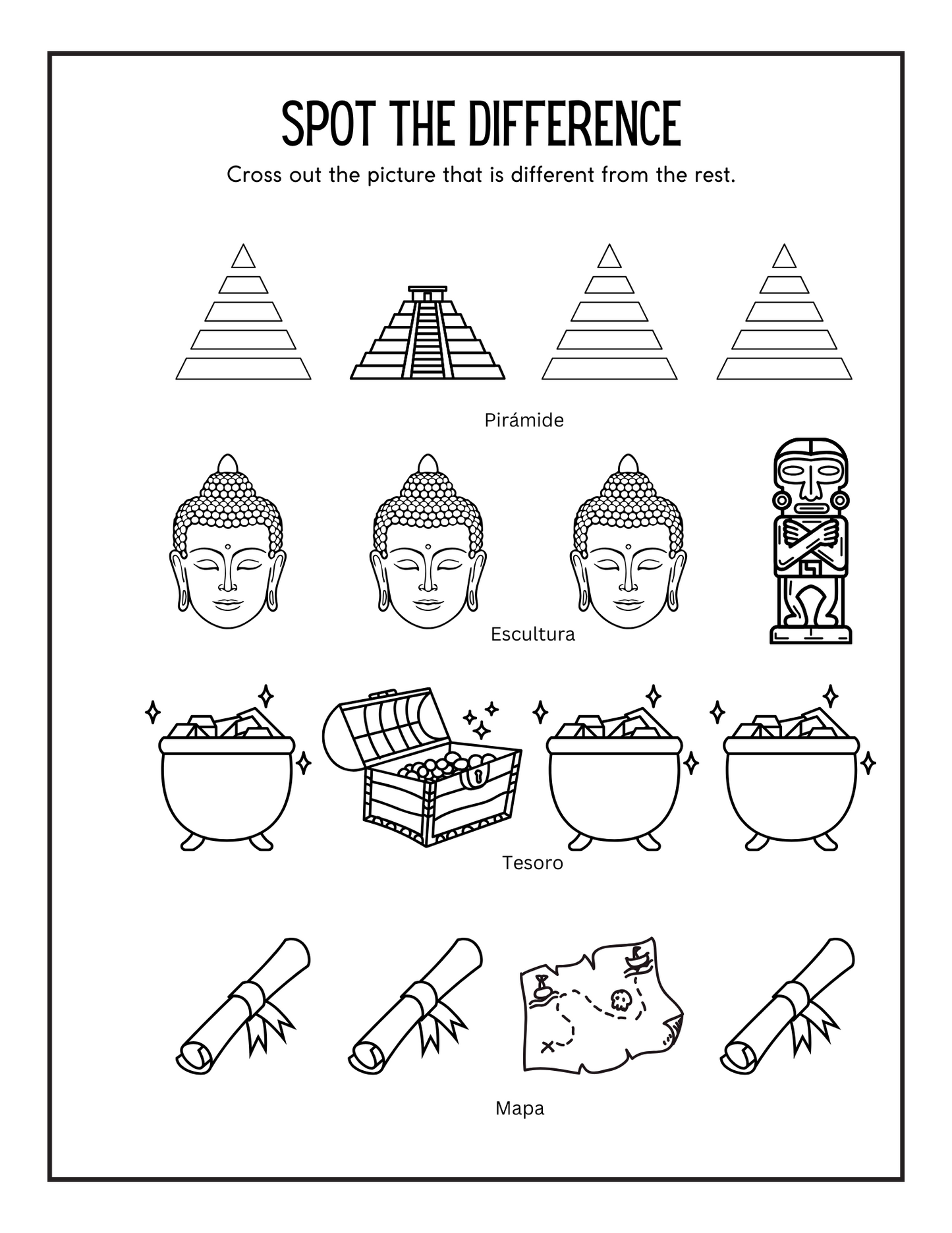 SPOT THE DIFFERENCE

Cross out the picture that is different from the rest.

Pirámide

Escultura

Tesoro

Mapa