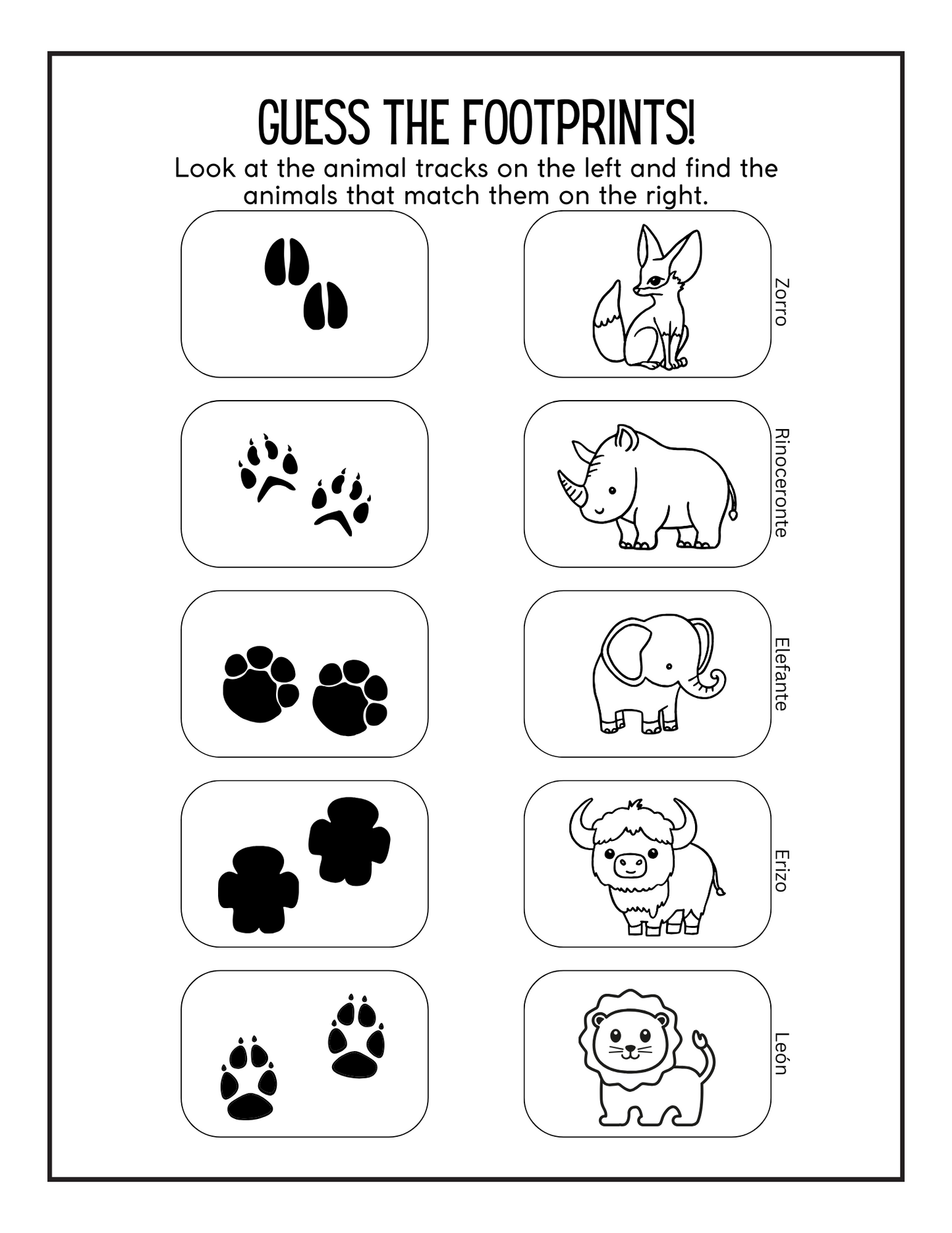 GUESS THE FOOTPRINTS!

Look at the animal tracks on the left and find the animals that match them on the right.

Zorro

Rinoceronte

Elefante

Erizo

León